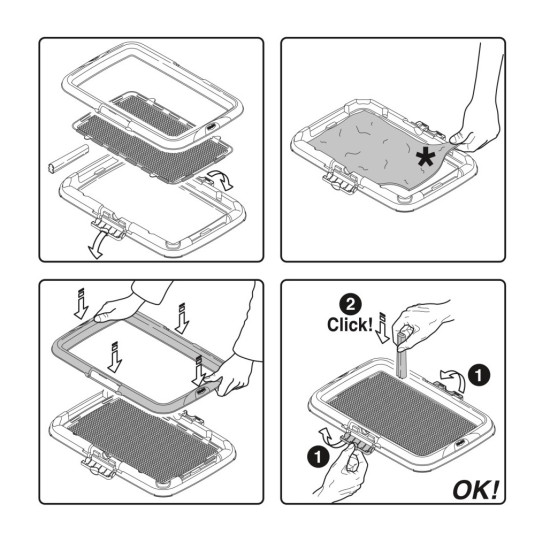 *

2
Click!

1

1

OK!